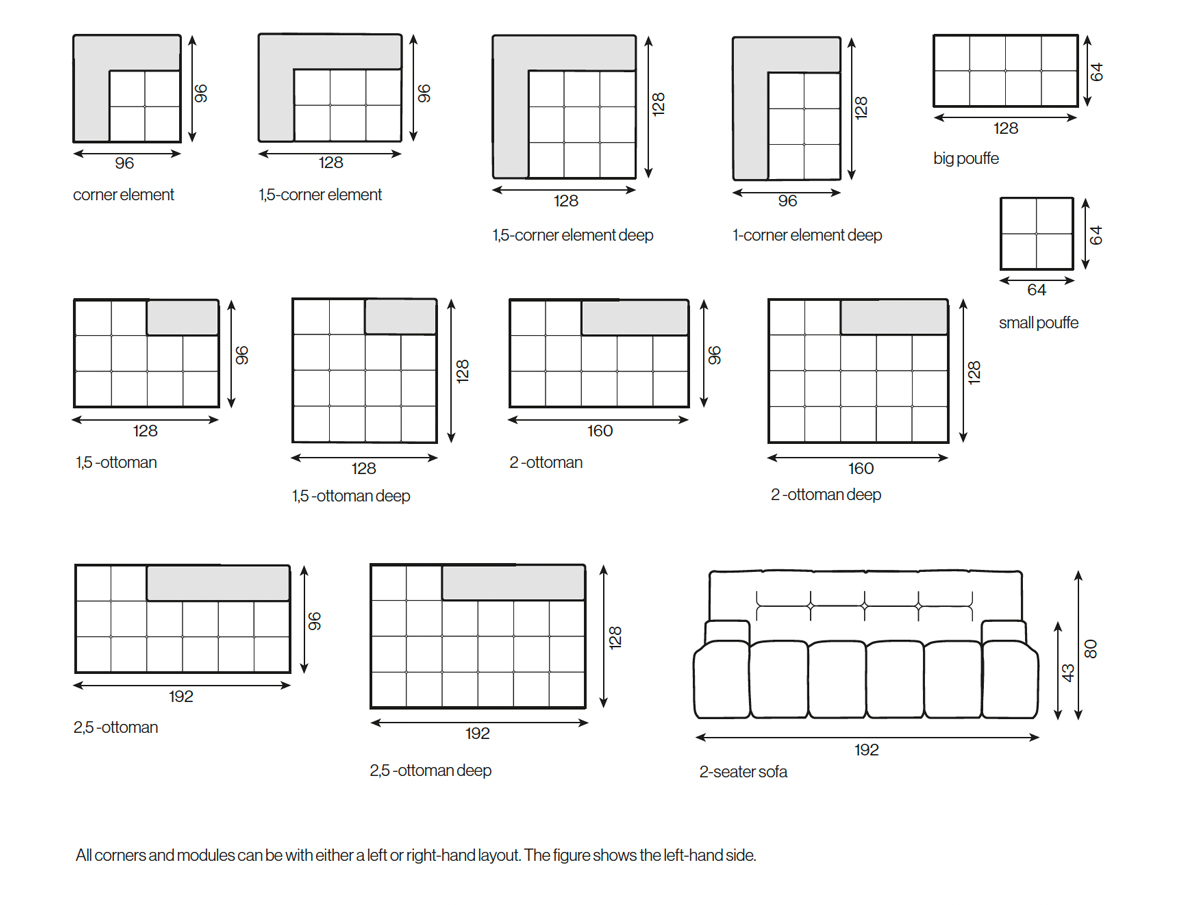 96
96
corner element

96
128
1,5-corner element

128
128
1,5-corner element deep

128
96
1-corner element deep

64
128
big pouffe

64
64
small pouffe

96
128
1,5 -ottoman

128
128
1,5 -ottoman deep

96
160
2 -ottoman

128
160
2 -ottoman deep

96
192
2,5 -ottoman

128
192
2,5 -ottoman deep

43
80
192
2-seater sofa

All corners and modules can be with either a left or right-hand layout. The figure shows the left-hand side.